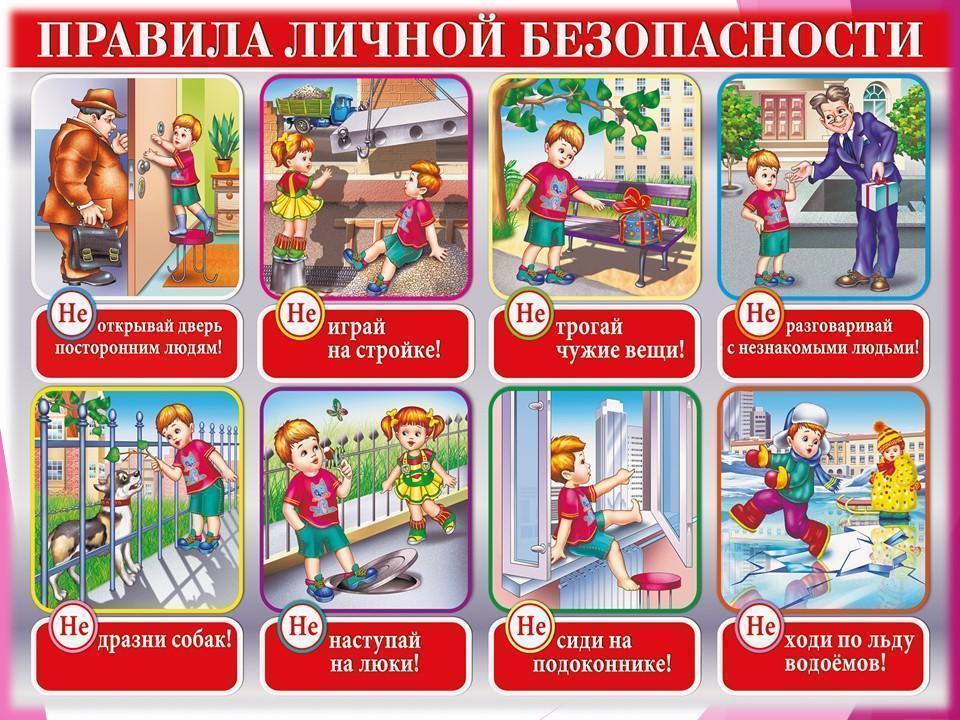 ПРАВИЛА ЛИЧНОЙ БЕЗОПАСНОСТИ

Не открывай дверь посторонним людям!

Не играй на стройке!

Не трогай чужие вещи!

Не разговаривай с незнакомыми людьми!

Не дразни собак!

Не наступай на люки!

Не сиди на подоконнике!

Не ходи по льду водоёмов!