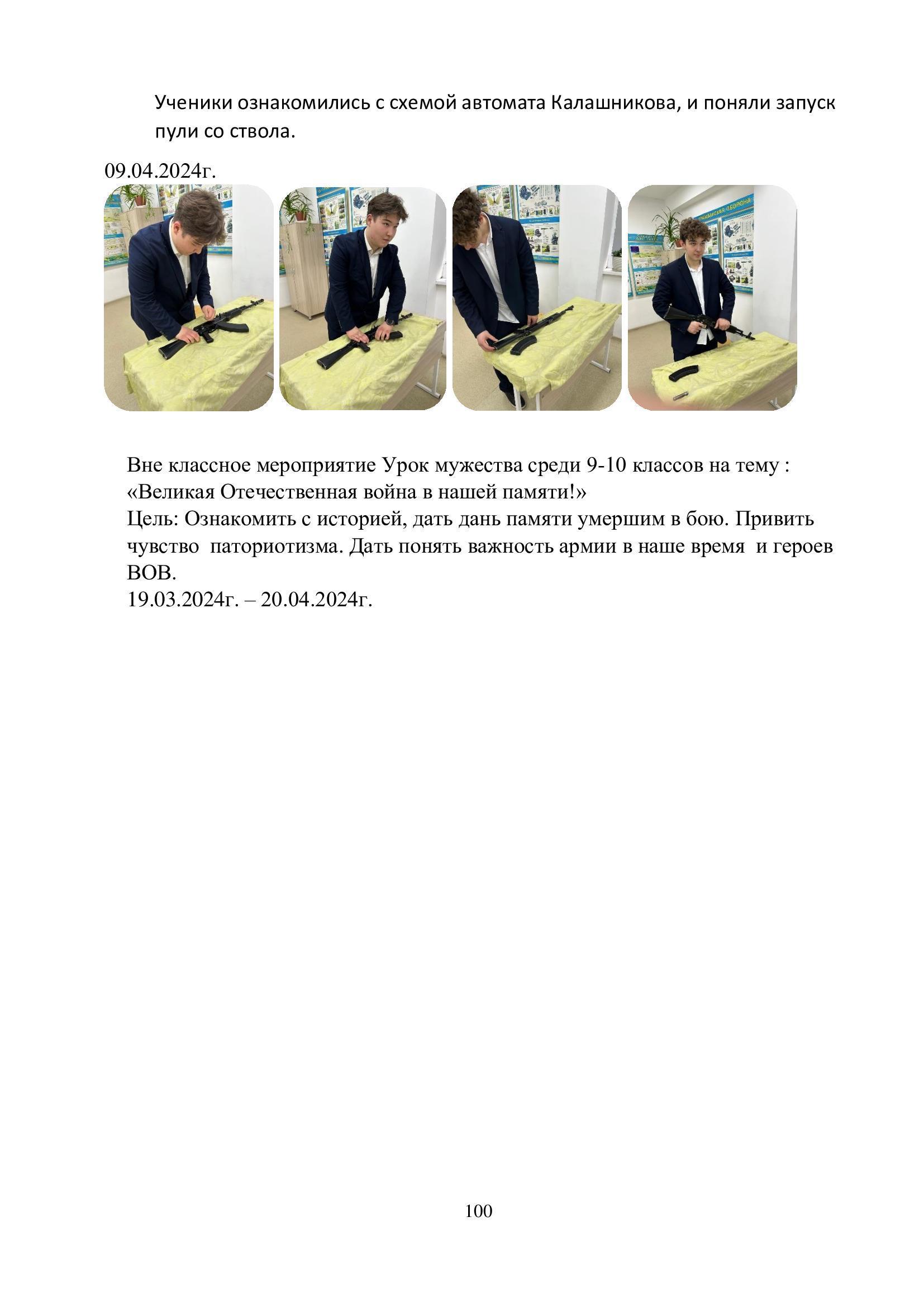 Ученики ознакомились с схемой автомата Калашникова, и поняли запуск пули со ствола.

09.04.2024г.

Вне классное мероприятие Урок мужества среди 9-10 классов на тему : «Великая Отечественная война в нашей памяти!»
Цель: Ознакомить с историей, дать дань памяти умершим в бою. Привить чувство  паториотизма. Дать понять важность армии в наше время  и героев ВОВ.
19.03.2024г. – 20.04.2024г.

100