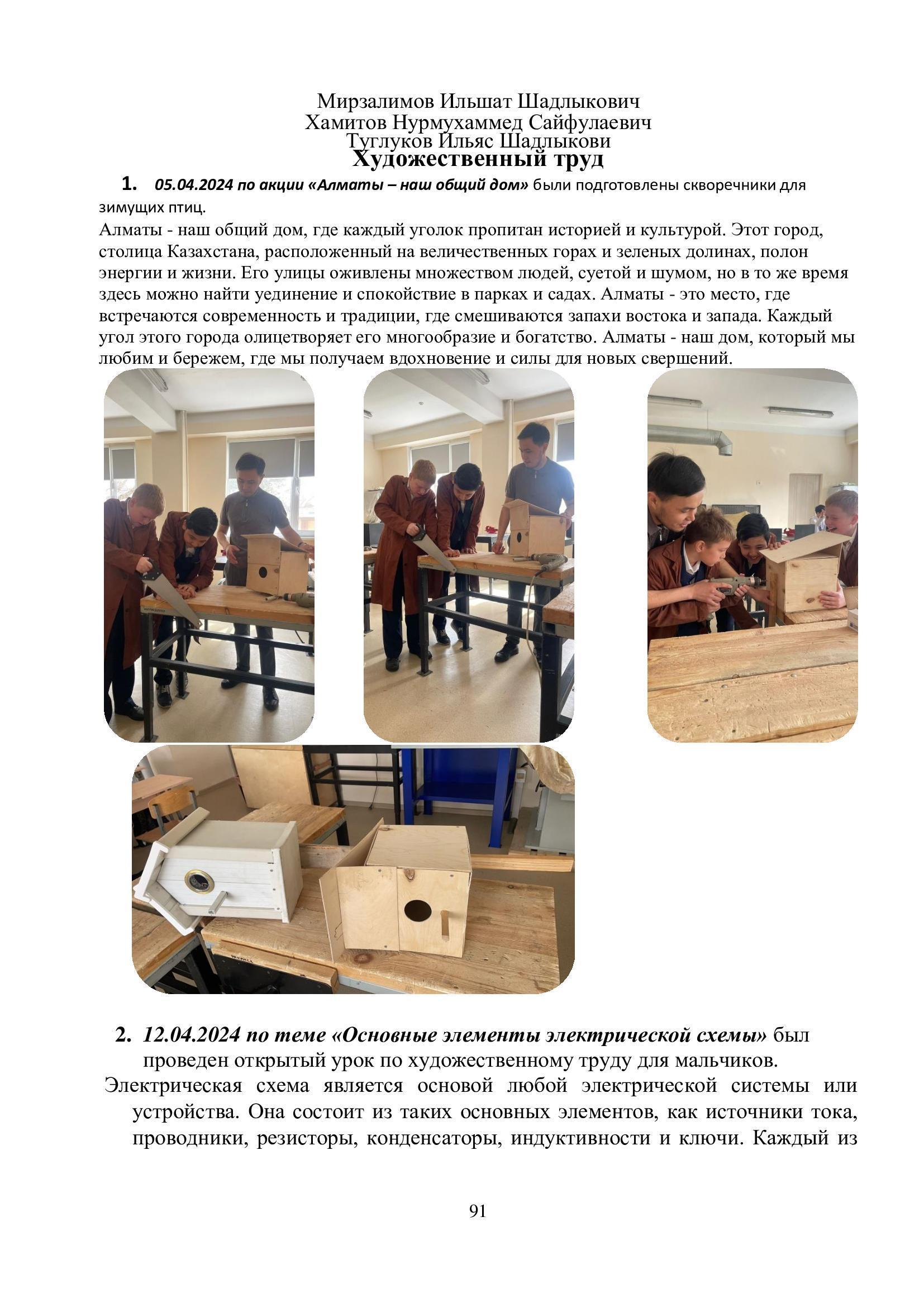 Мирзалимов Ильшат Шадлыкович
Хамитов Нурмухаммед Сайфулаевич
Туглуков Ильяс Шадлыкови
Художественный труд

1. 05.04.2024 по акции «Алматы – наш общий дом» были подготовлены скворечники для зимущих птиц.

Алматы - наш общий дом, где каждый уголок пропитан историей и культурой. Этот город, столица Казахстана, расположенный на величественных горах и зеленых долинах, полон энергии и жизни. Его улицы оживлены множеством людей, суетой и шумом, но в то же время здесь можно найти уединение и спокойствие в парках и садах. Алматы - это место, где встречаются современность и традиции, где смешиваются запахи востока и запада. Каждый угол этого города олицетворяет его многообразие и богатство. Алматы - наш дом, который мы любим и бережем, где мы получаем вдохновение и силы для новых свершений.

2. 12.04.2024 по теме «Основные элементы электрической схемы» был проведен открытый урок по художественному труду для мальчиков.

Электрическая схема является основой любой электрической системы или устройства. Она состоит из таких основных элементов, как источники тока, проводники, резисторы, конденсаторы, индуктивности и ключи. Каждый из

91